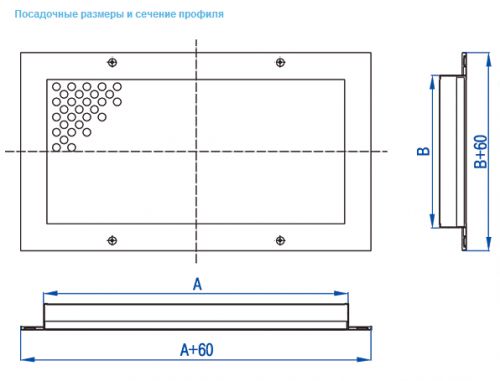 Посадочные размеры и сечение профиля

B

B+60

A

A+60