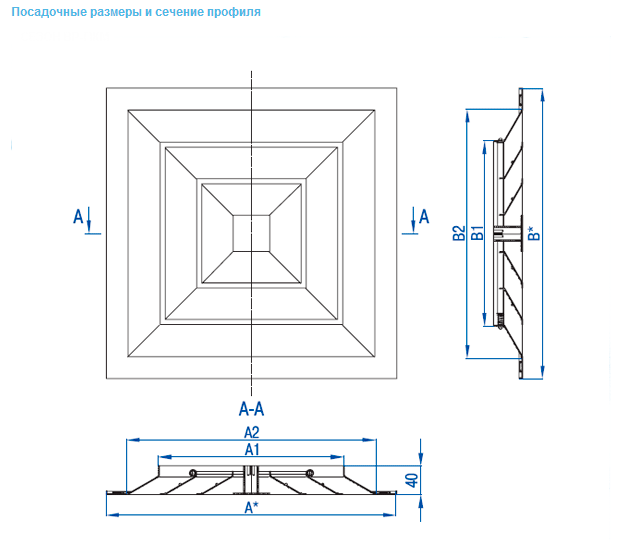 Посадочные размеры и сечение профиля

A
A
B2
B1
B*
A-A
A2
A1
40
A*