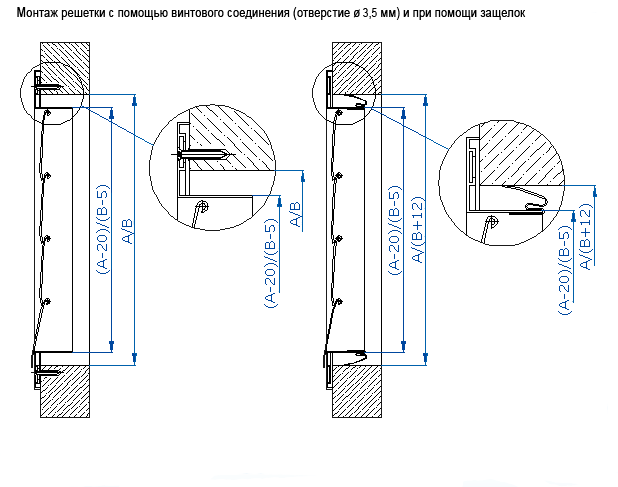 Монтаж решетки с помощью винтового соединения (отверстие ø 3,5 мм) и при помощи защелок

(A-20)/(B-5)
A/B
(A-20)/(B-5)
A/B

(A-20)/(B-5)
A/(B+12)
(A-20)/(B-5)
A/(B+12)